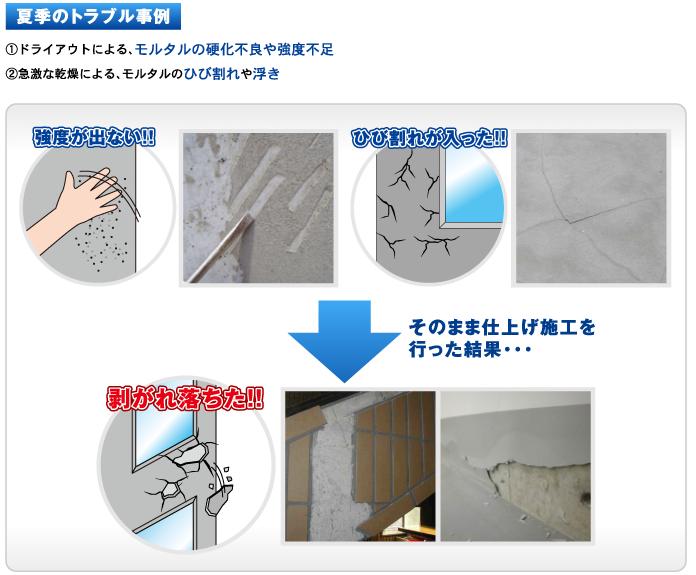 夏季のトラブル事例

①ドライアウトによる、モルタルの硬化不良や強度不足

②急激な乾燥による、モルタルのひび割れや浮き

強度が出ない!!

ひび割れが入った!!

そのまま仕上げ施工を行った結果・・・

剥がれ落ちた!!